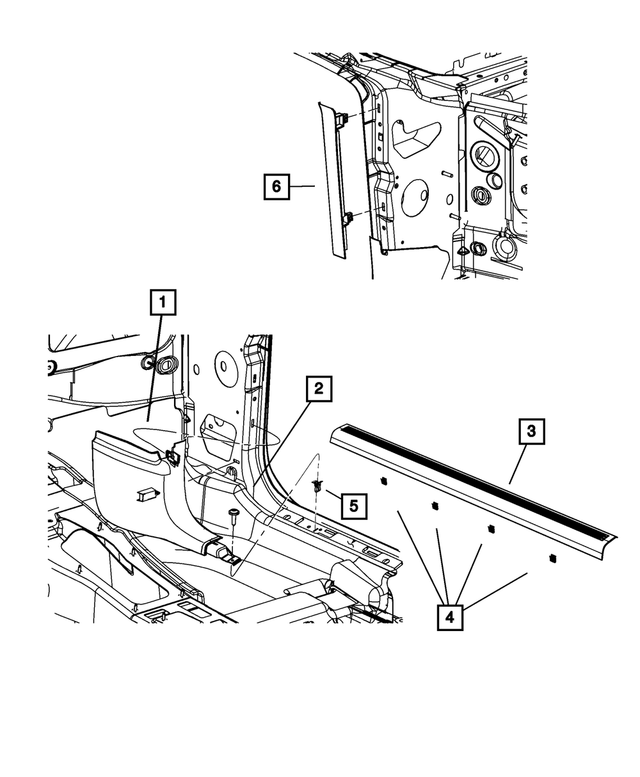 6

1

2

3

5

4