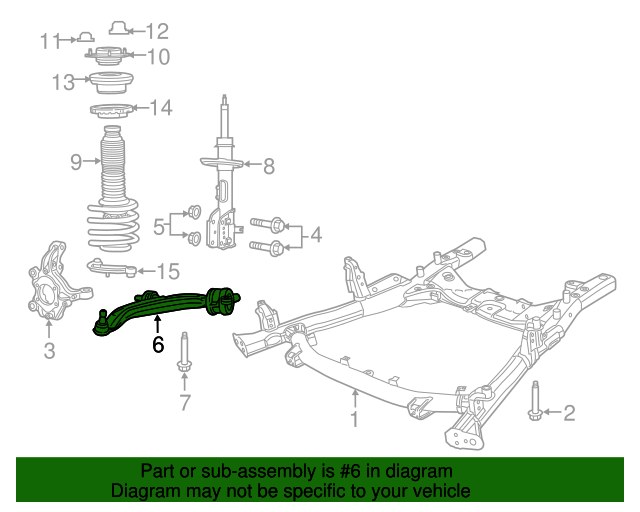 11
12
10
13
14
9
8
5
4
15
3
6
7
1
2

Part or sub-assembly is #6 in diagram
Diagram may not be specific to your vehicle