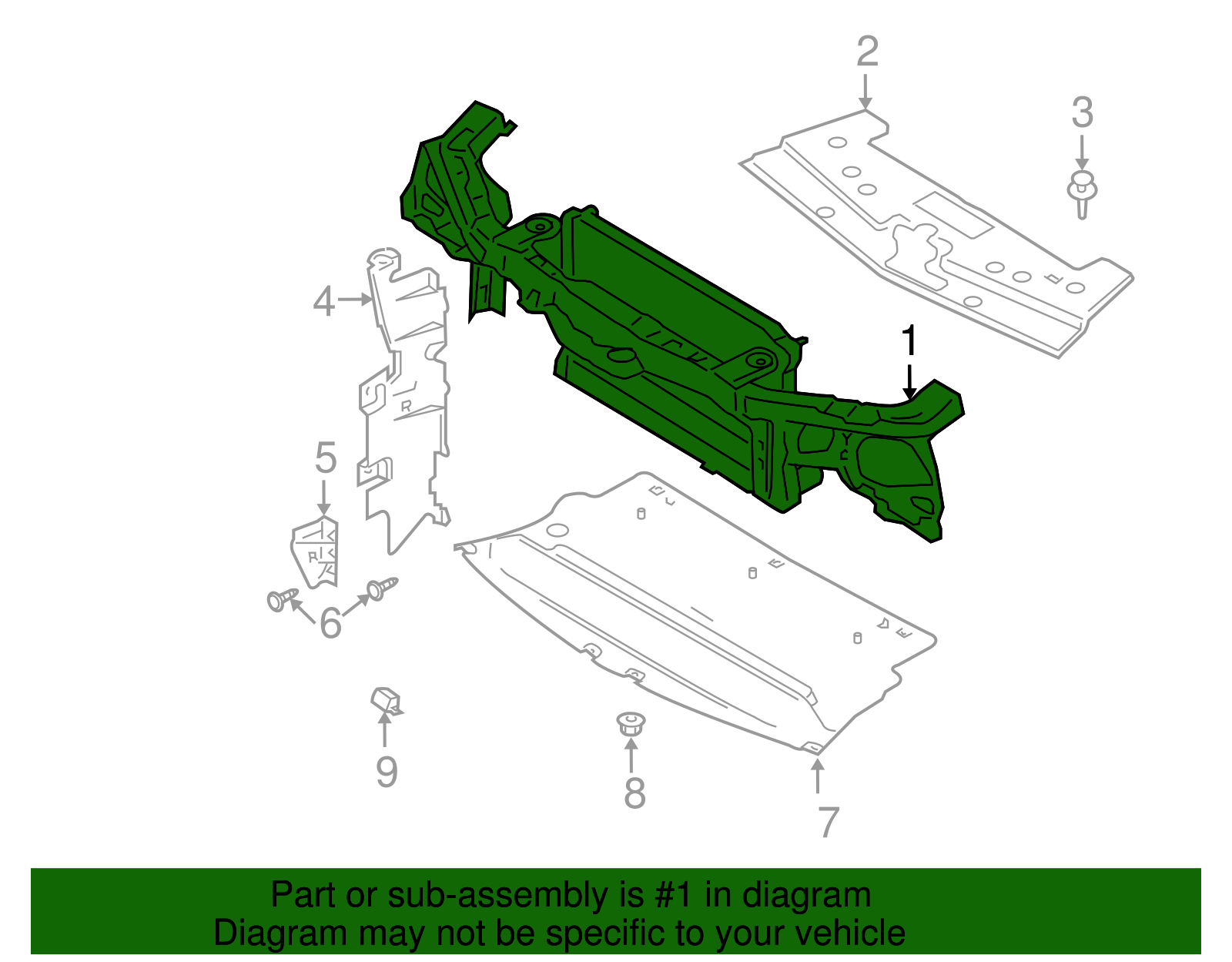 2
3
4
1
5
6
9
8
7

Part or sub-assembly is #1 in diagram
Diagram may not be specific to your vehicle