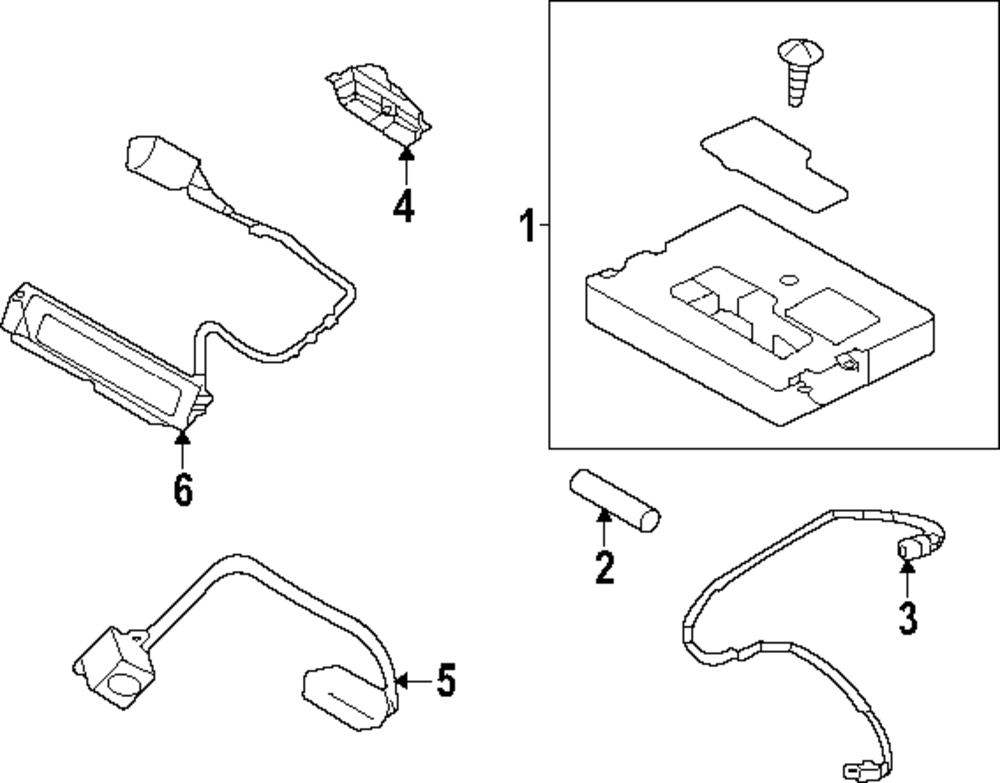 4

1

6

2

3

5