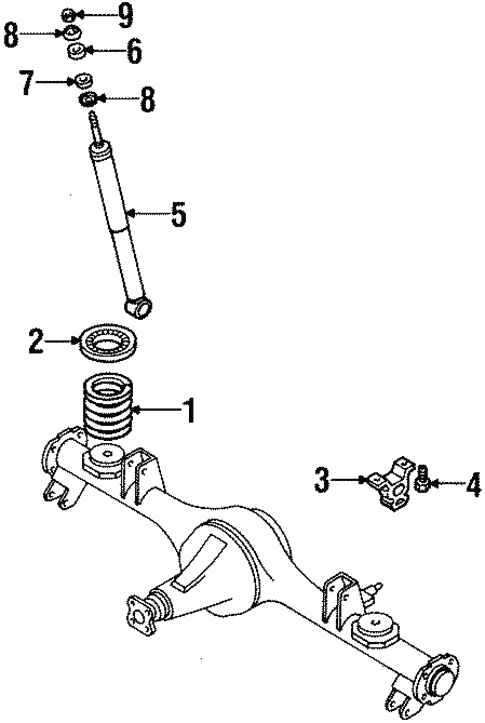 9
8
6
7
8
5
2
1
3
4