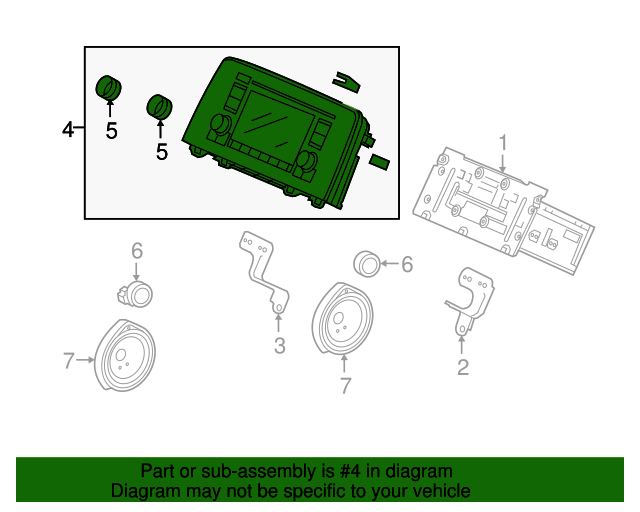 4
5
5
1
6
6
3
7
7
2

Part or sub-assembly is #4 in diagram
Diagram may not be specific to your vehicle