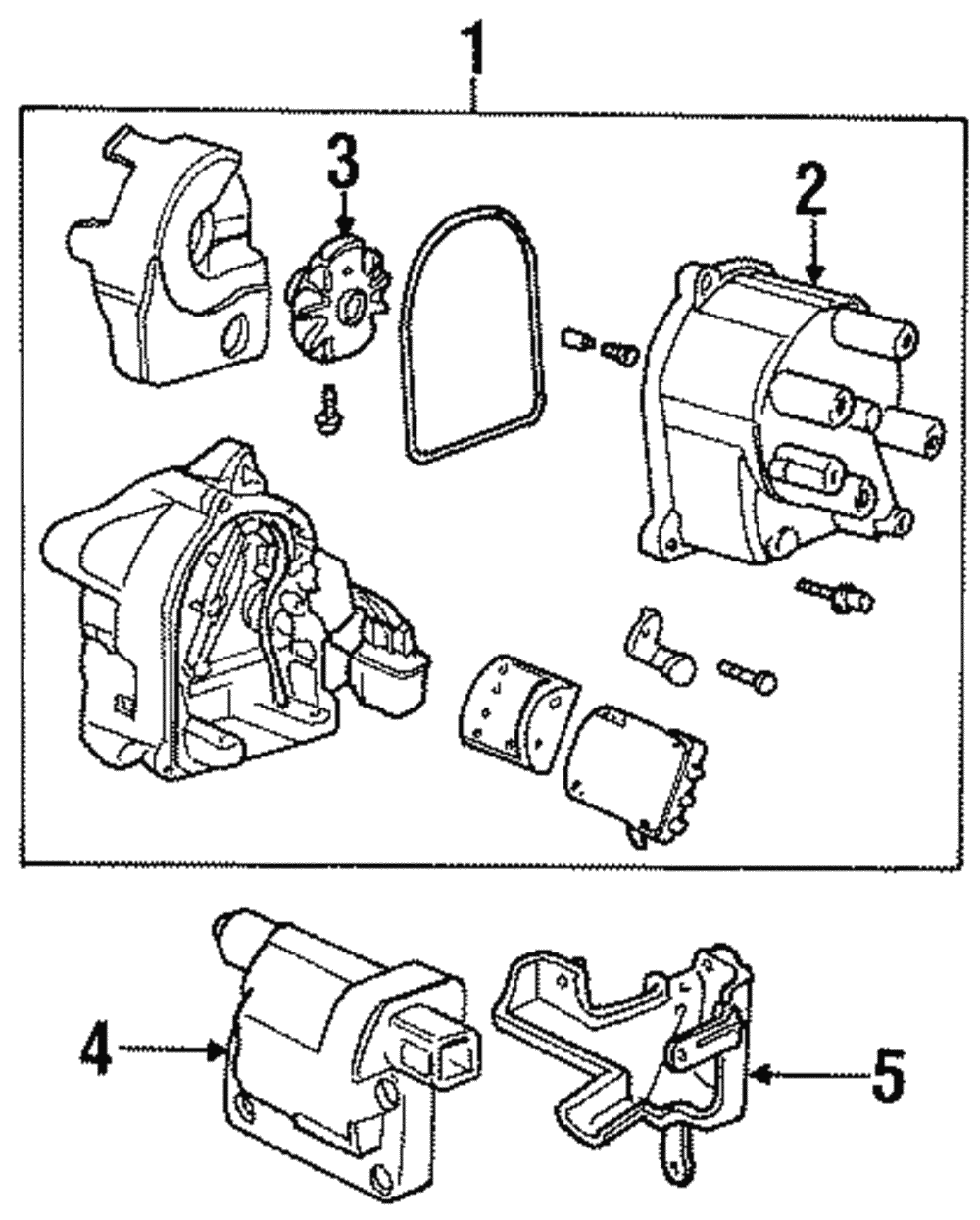 1
3
2
4
5