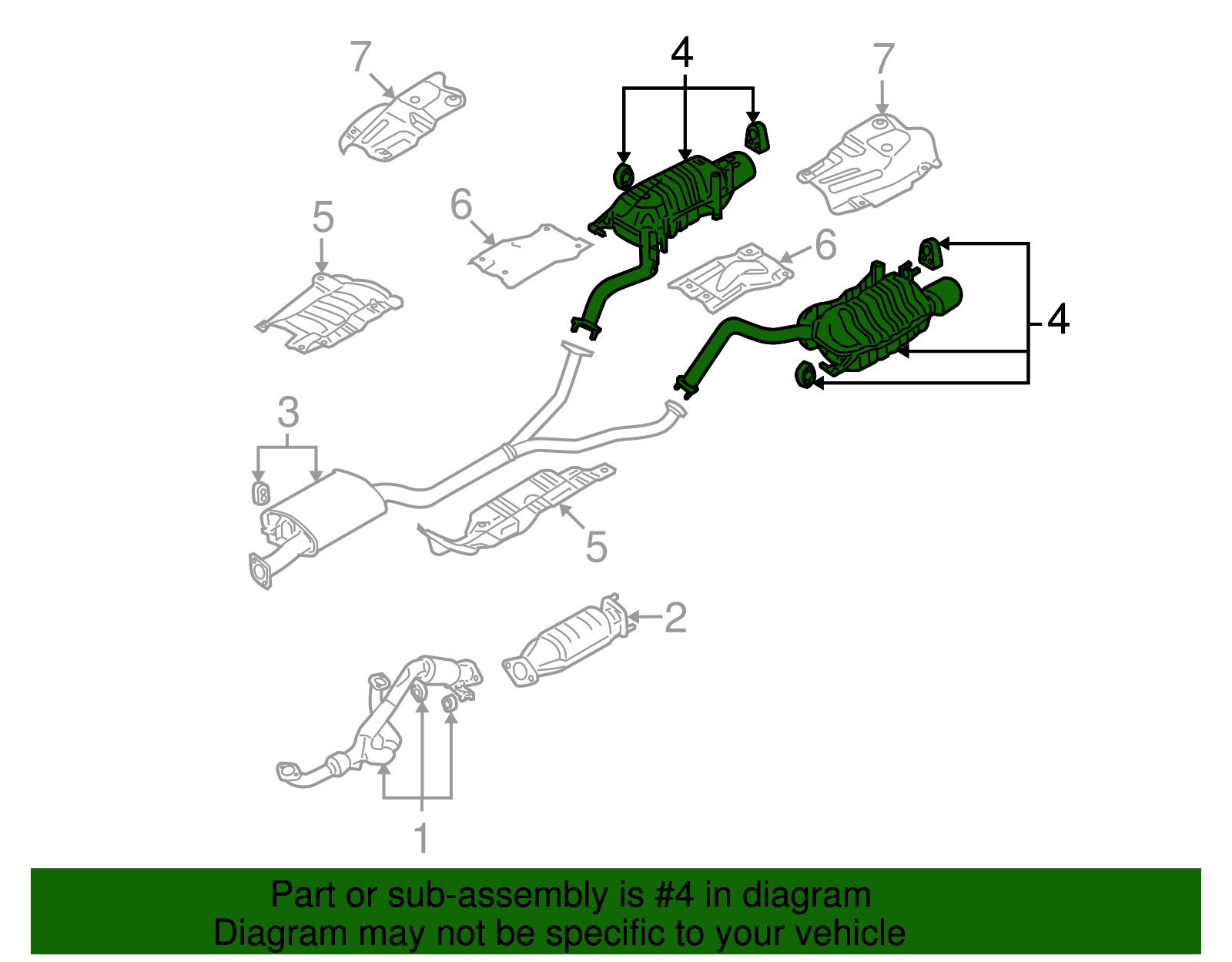 7
4
7
5
6
6
4
3
5
2
1

Part or sub-assembly is #4 in diagram
Diagram may not be specific to your vehicle