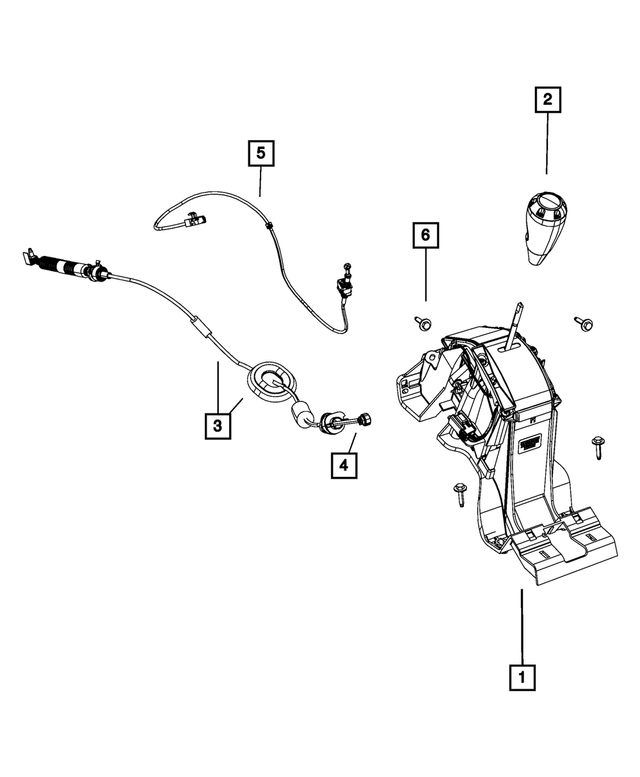 2
5
6
3
4
1