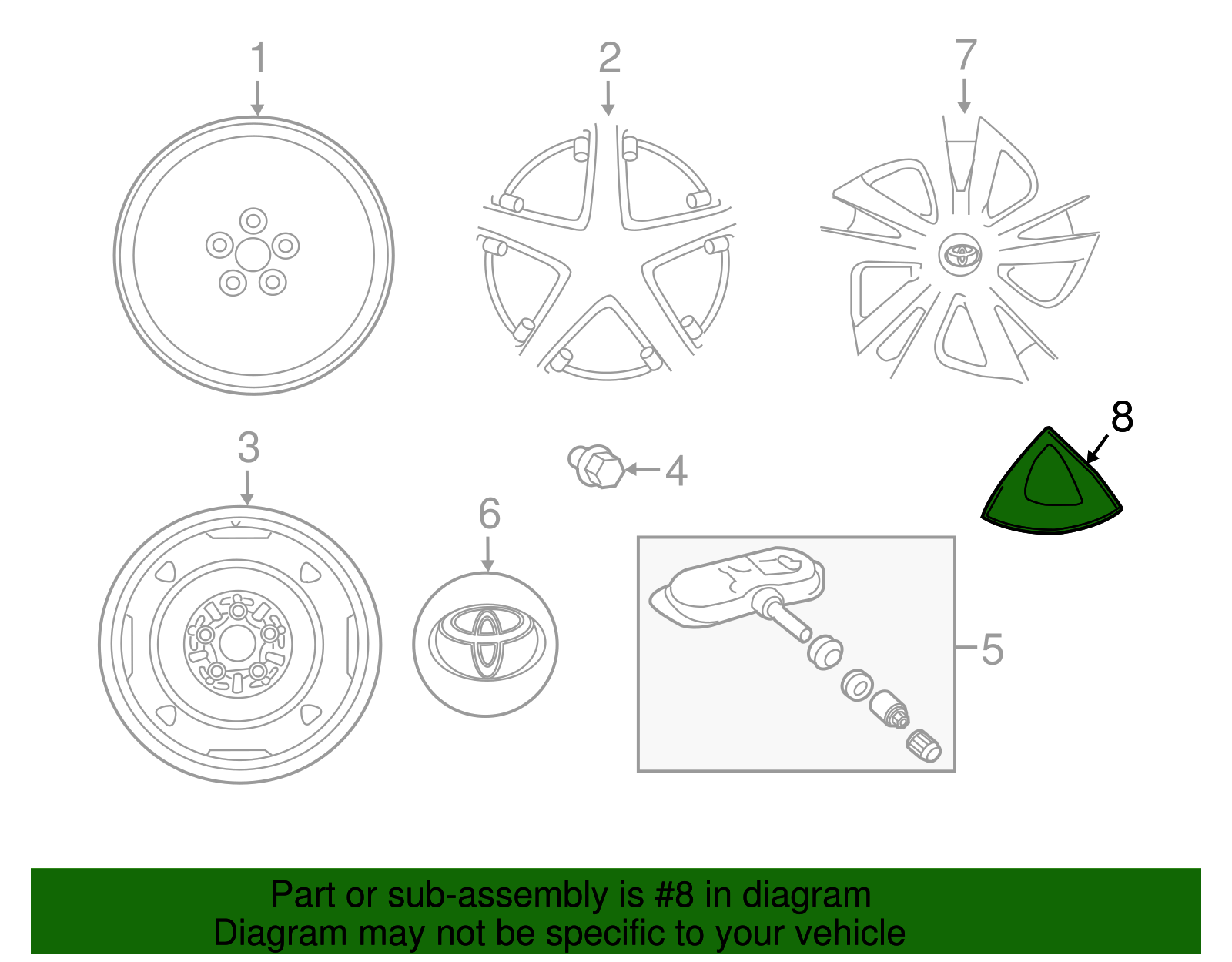 1
2
7
8
3
4
6
5

Part or sub-assembly is #8 in diagram
Diagram may not be specific to your vehicle