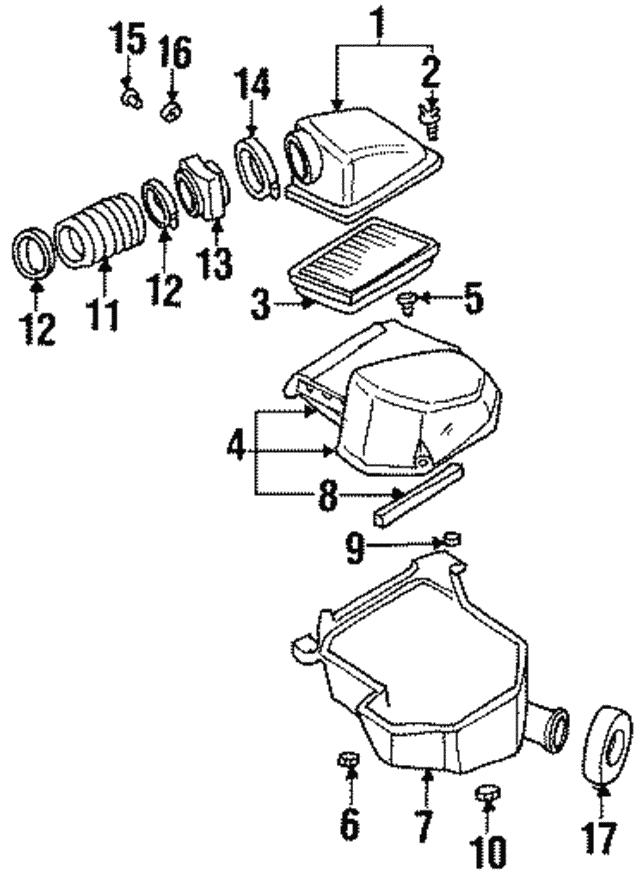 15
16
14
1
2
12
11
12
13
3
5
4
8
9
6
7
10
17