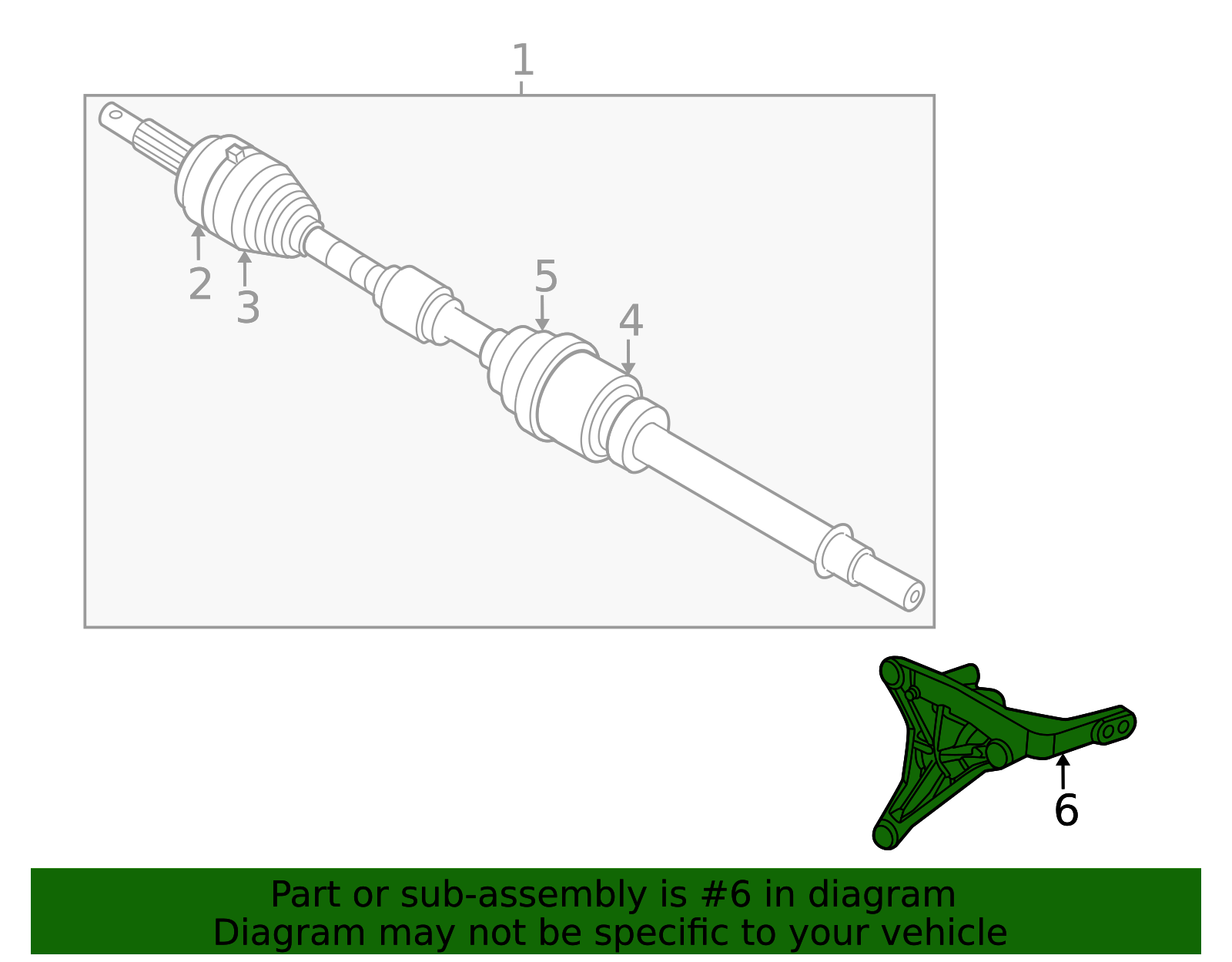 1
2
3
5
4
6

Part or sub-assembly is #6 in diagram
Diagram may not be specific to your vehicle