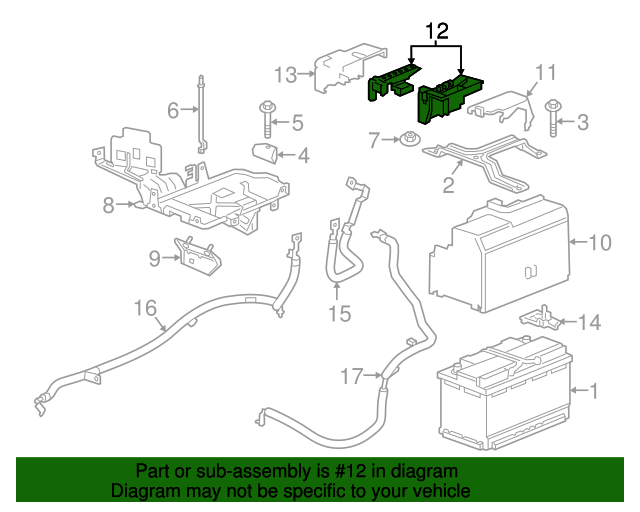 12
13
11
6
5
3
7
4
2
8
10
9
16
15
14
17
1

Part or sub-assembly is #12 in diagram
Diagram may not be specific to your vehicle