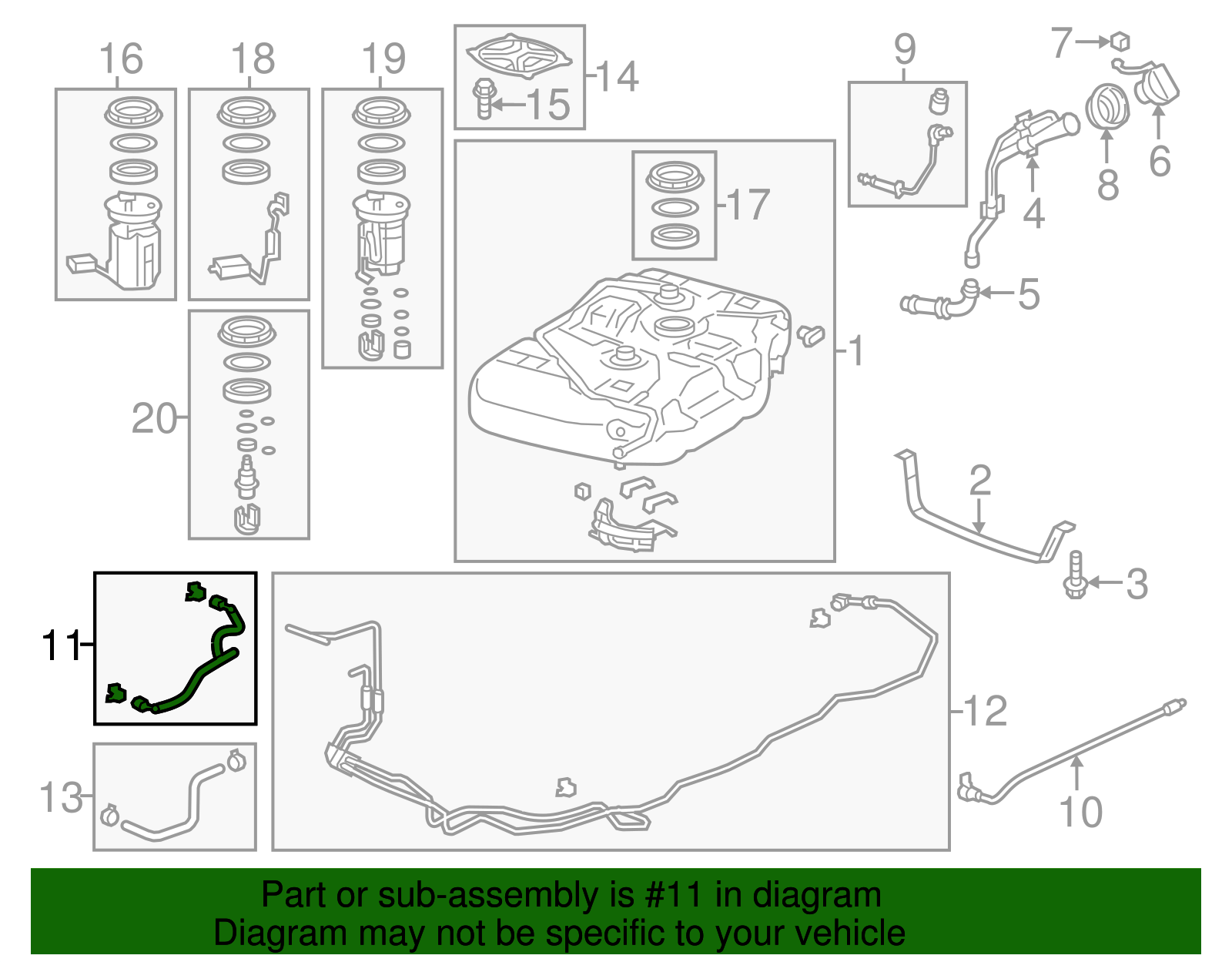 16
18
19
14
15
9
7
6
8
4
17
5
1
20
2
3
11
12
13
10

Part or sub-assembly is #11 in diagram
Diagram may not be specific to your vehicle