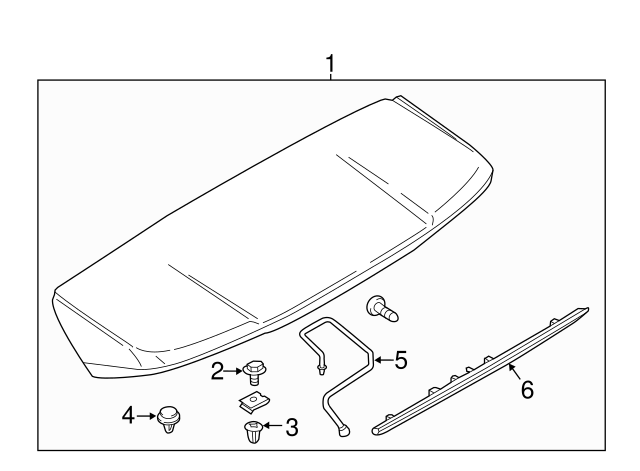 1
2
5
6
4
3