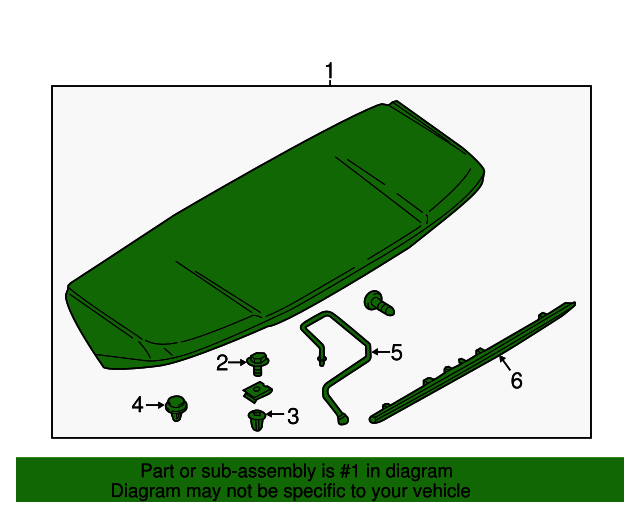 1
2
5
6
4
3
Part or sub-assembly is #1 in diagram
Diagram may not be specific to your vehicle