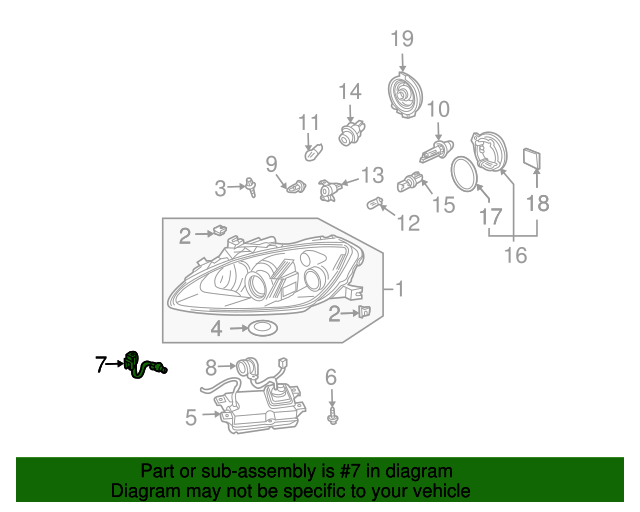 19
14
11
10
9
13
3
15
12
17
18
16
2
1
2
4
7
8
6
5

Part or sub-assembly is #7 in diagram
Diagram may not be specific to your vehicle