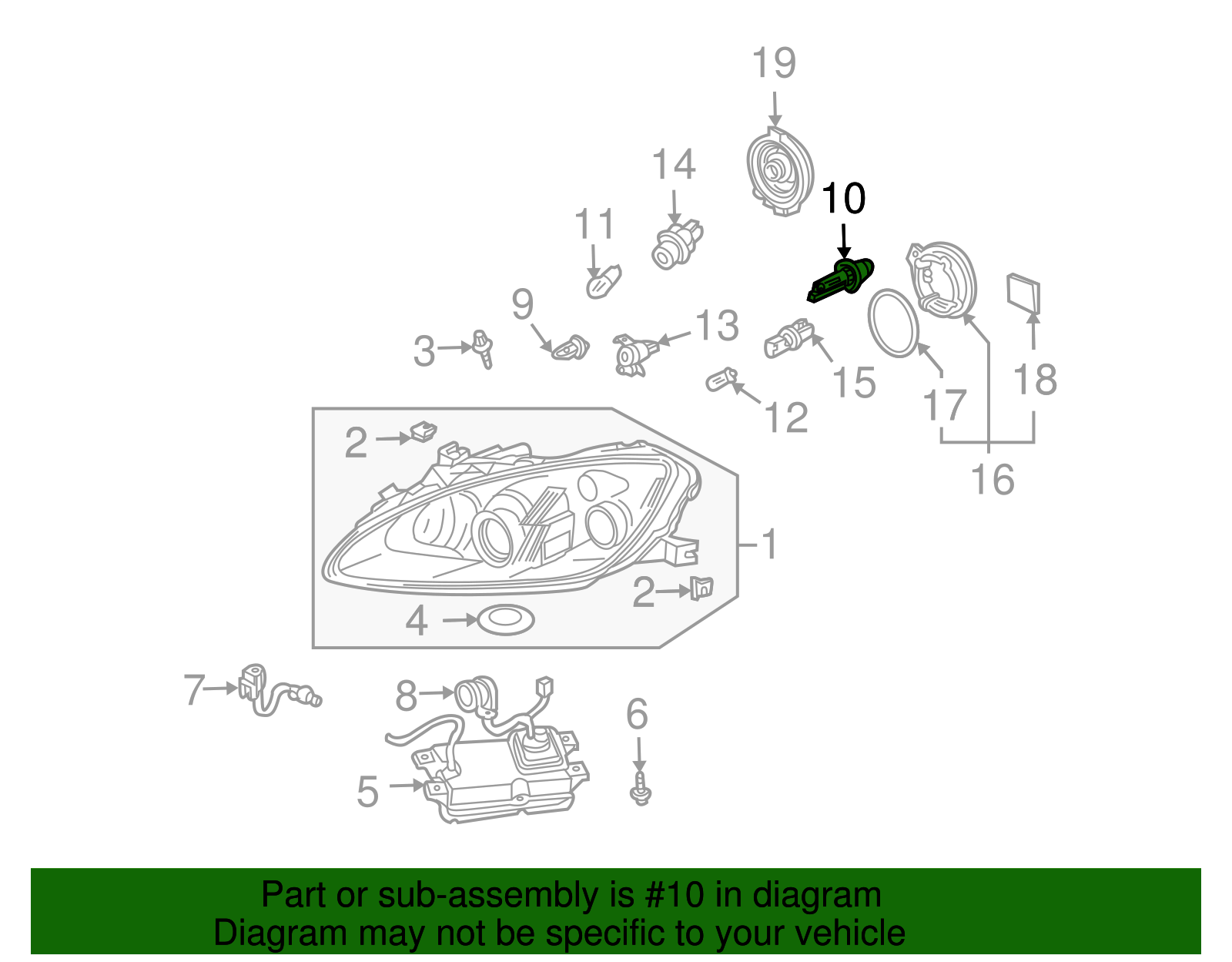 19

14

10

11

9

13

3

15

12

17

18

16

2

1

2

4

7

8

6

5

Part or sub-assembly is #10 in diagram
Diagram may not be specific to your vehicle