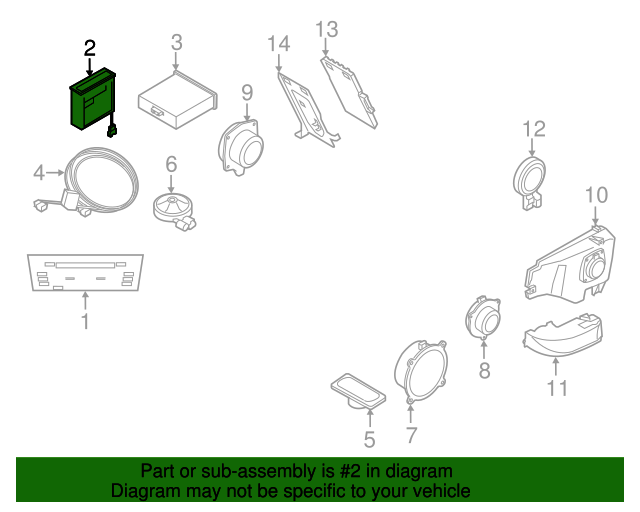 2
3
14
13
9
12
4
6
10
1
8
11
5
7

Part or sub-assembly is #2 in diagram
Diagram may not be specific to your vehicle