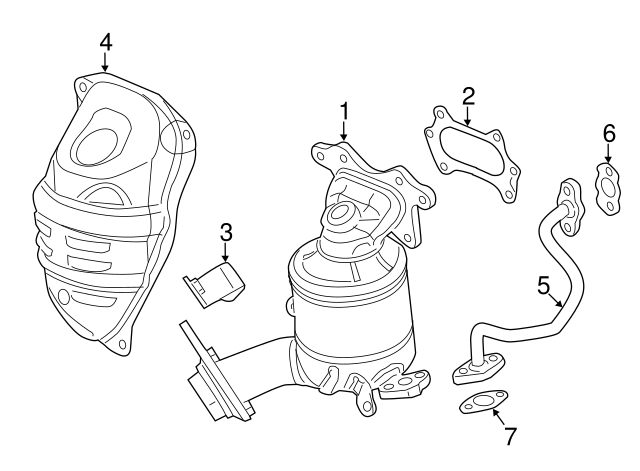 4
1
2
6
3
5
7