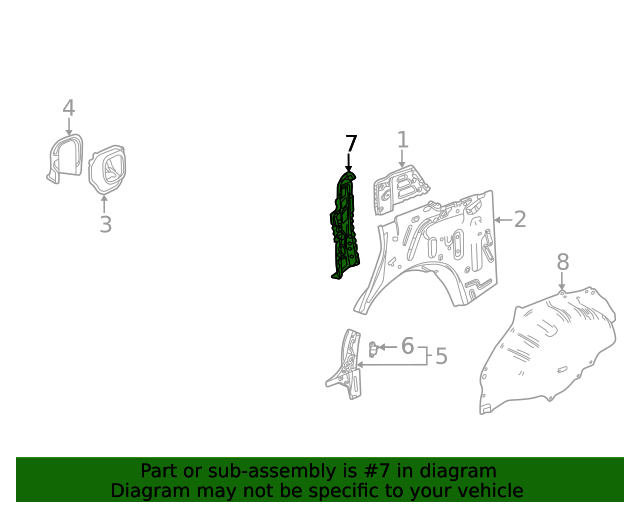 4
3
7
1
2
8
6
5

Part or sub-assembly is #7 in diagram
Diagram may not be specific to your vehicle