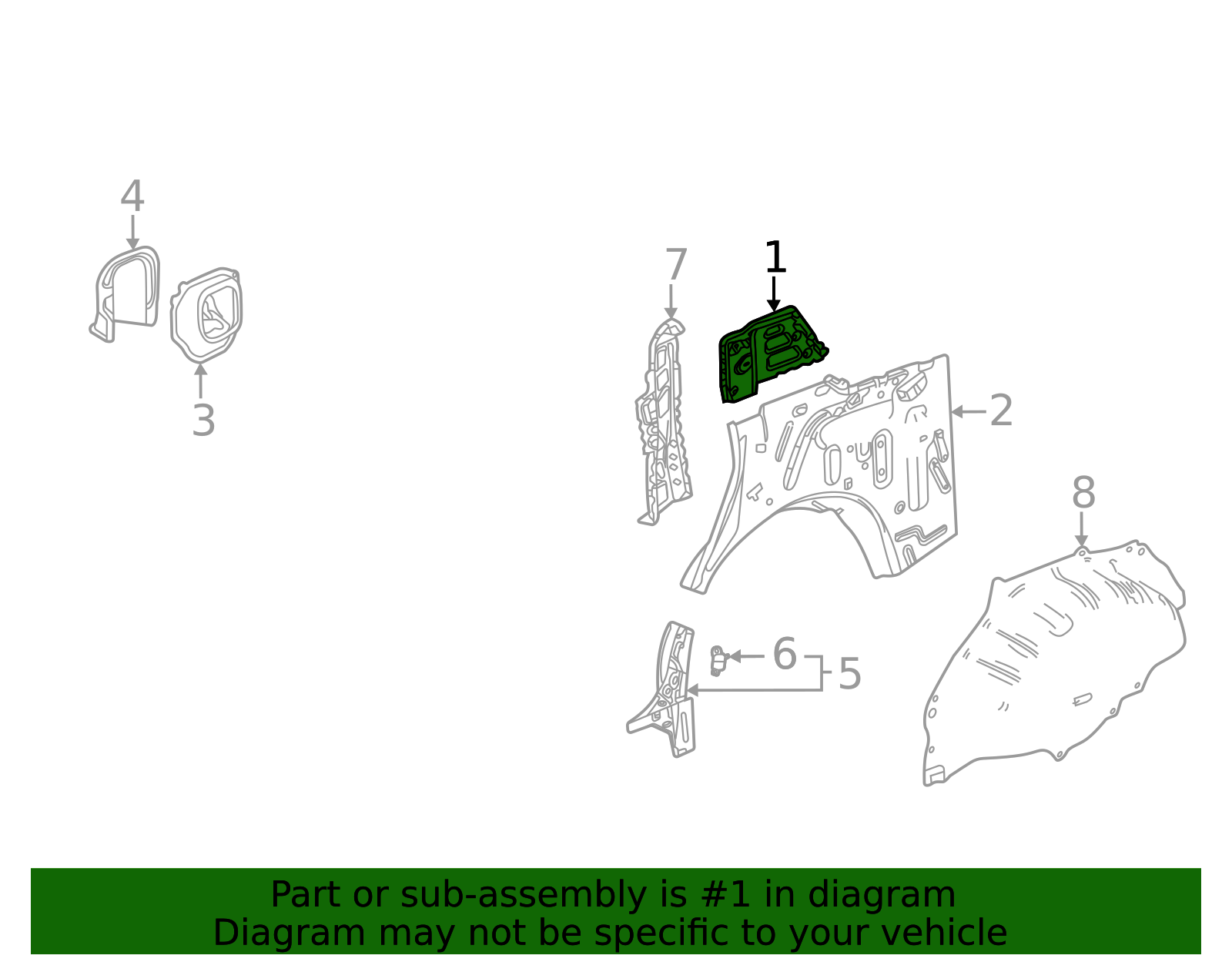 4
3
7
1
2
8
6
5

Part or sub-assembly is #1 in diagram
Diagram may not be specific to your vehicle