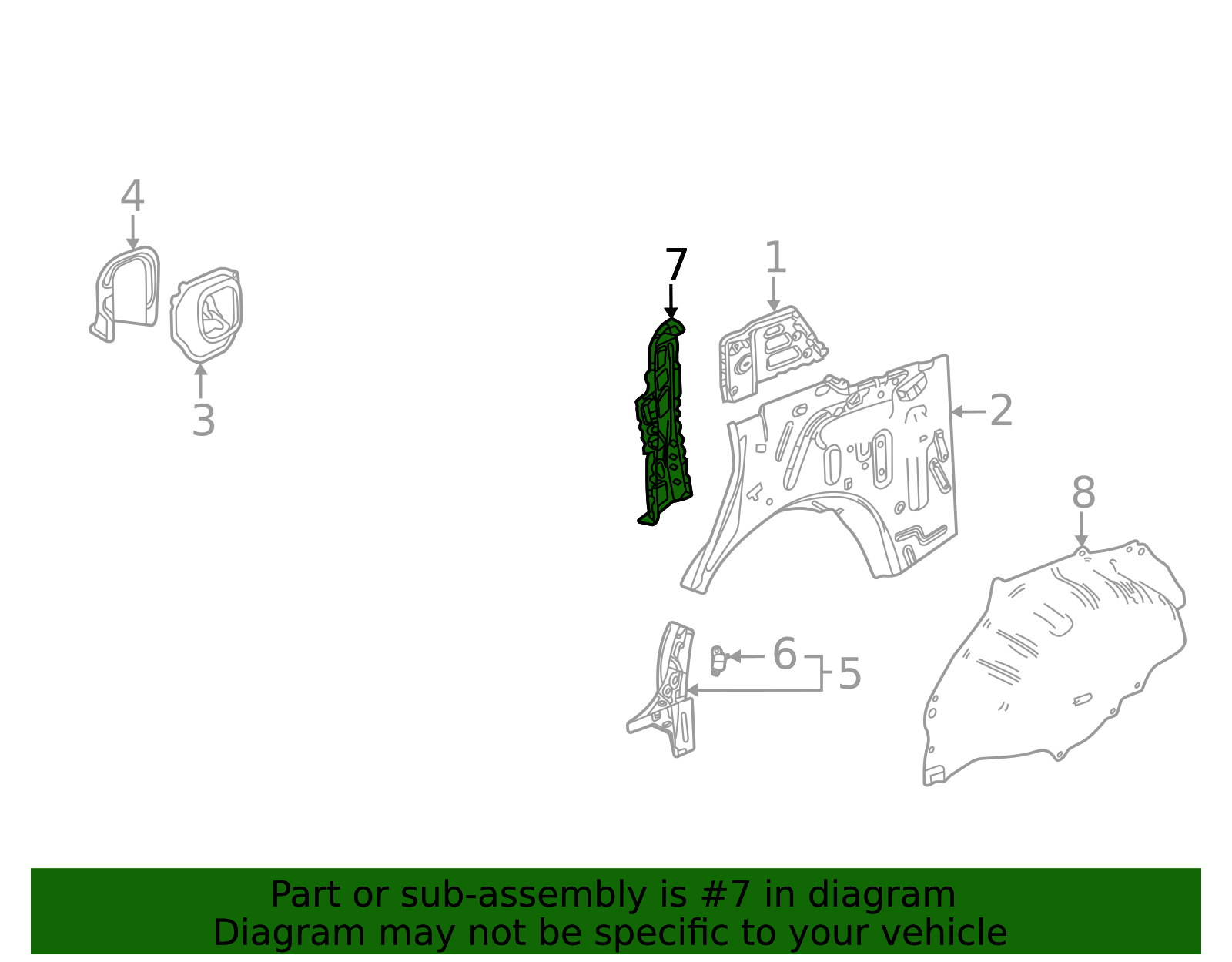 4
3
7
1
2
8
6
5

Part or sub-assembly is #7 in diagram
Diagram may not be specific to your vehicle