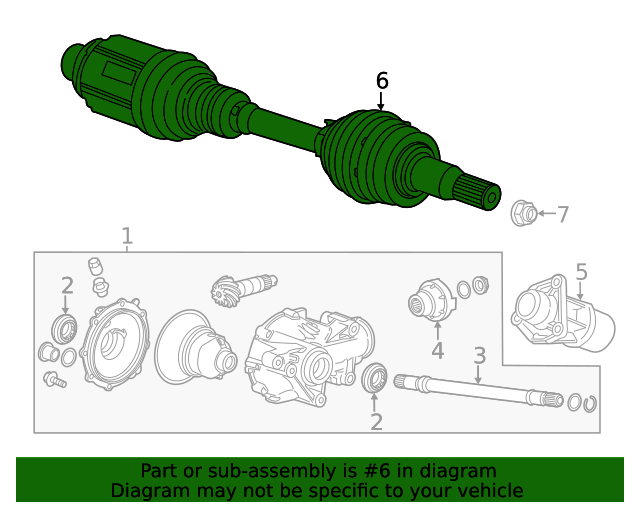 6
7
1
2
5
4
3
2

Part or sub-assembly is #6 in diagram
Diagram may not be specific to your vehicle