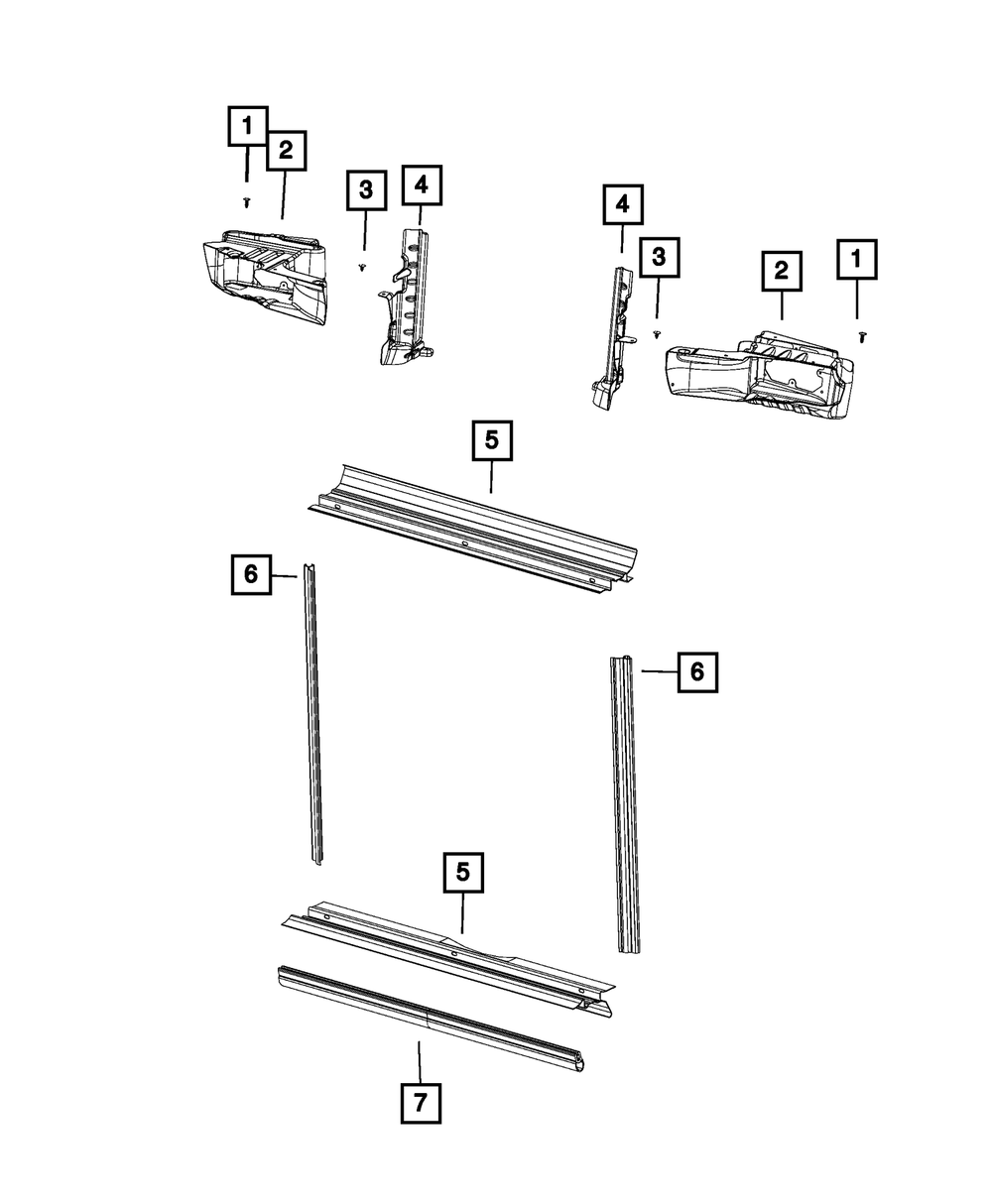 1
2
3
4
4
3
2
1
5
6
6
5
7