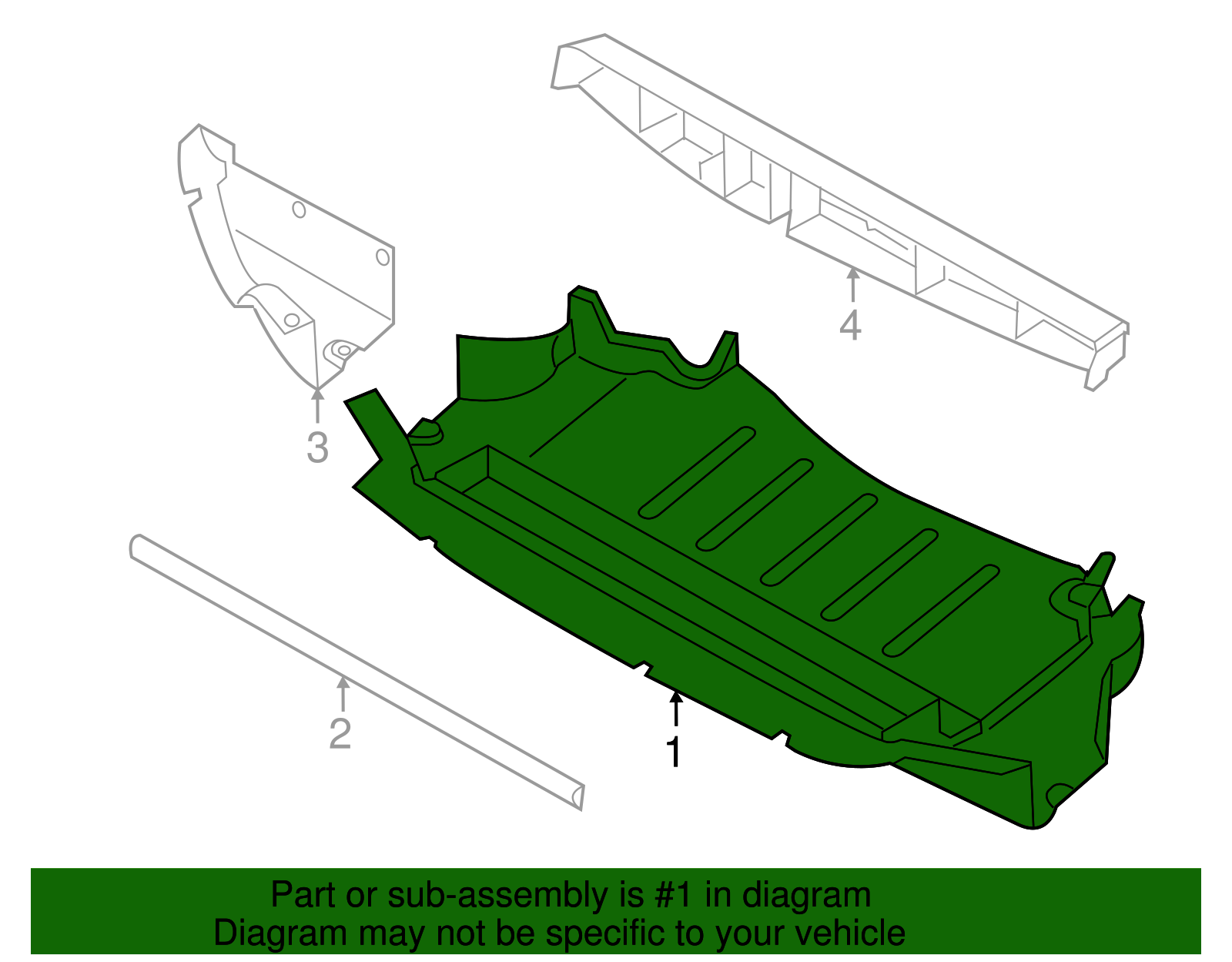 4

3

2

1

Part or sub-assembly is #1 in diagram
Diagram may not be specific to your vehicle