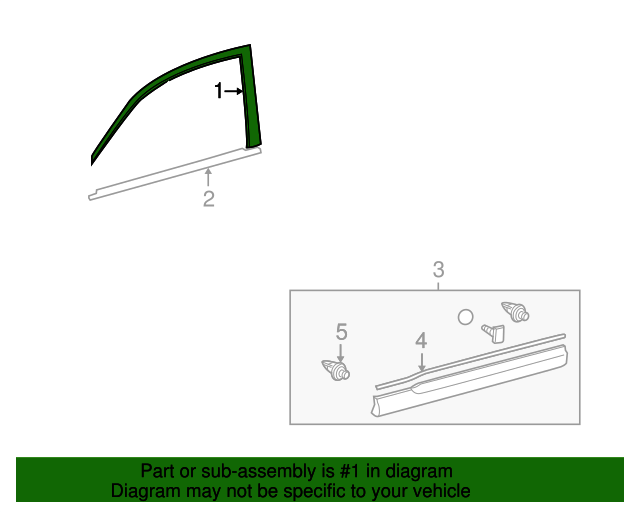 1
2
3
5
4

Part or sub-assembly is #1 in diagram
Diagram may not be specific to your vehicle