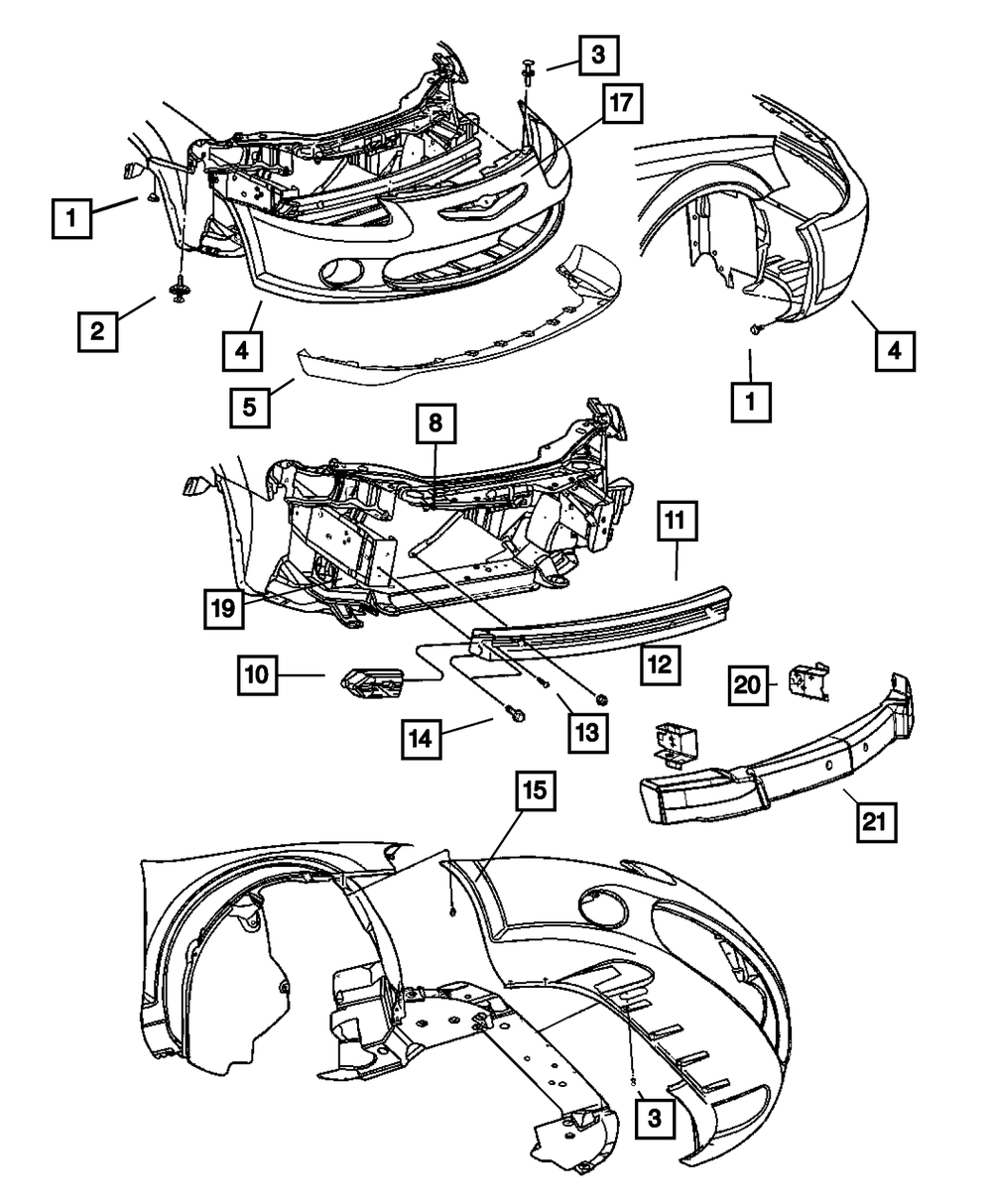 3
17
1
2
4
5
4
1
8
11
19
12
10
20
14
13
15
21
3