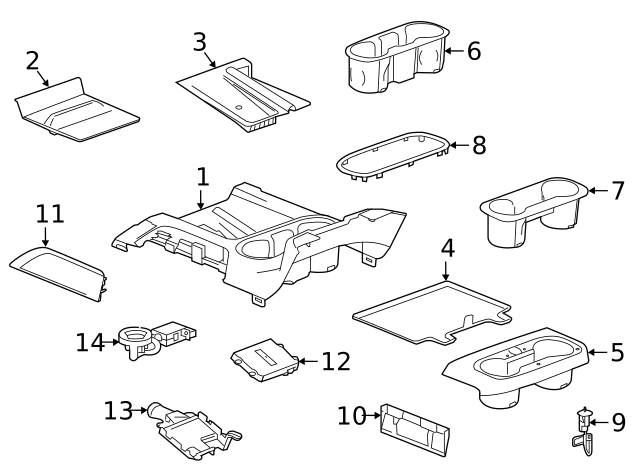 2
3
6
8
1
7
11
4
14
12
5
13
10
9