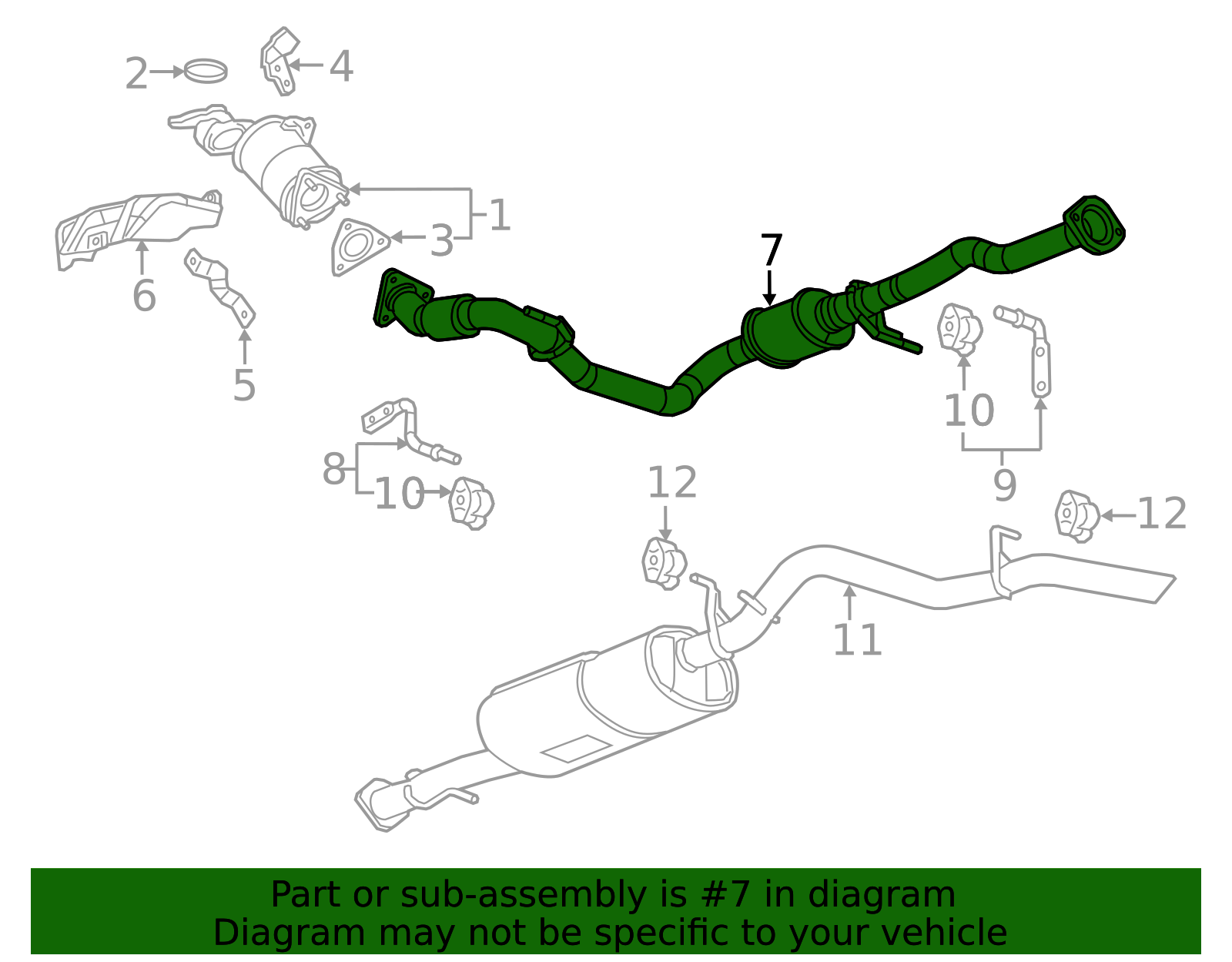 2
4
1
3
6
5
7
10
9
8
10
12
12
11

Part or sub-assembly is #7 in diagram
Diagram may not be specific to your vehicle