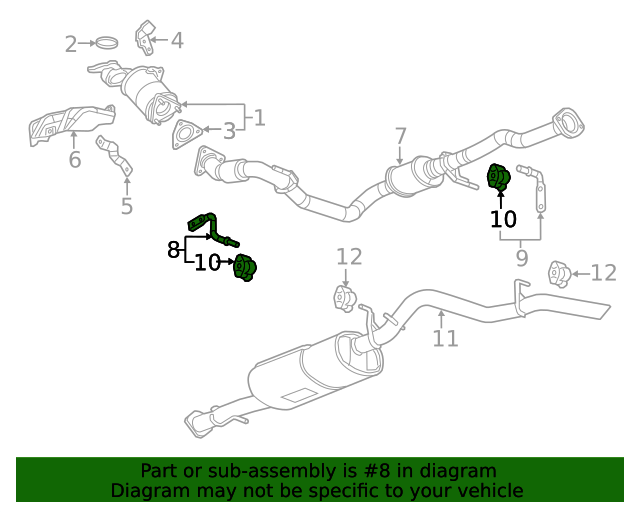 2
4
1
3
6
5
7
10
9
8
10
12
12
11

Part or sub-assembly is #8 in diagram
Diagram may not be specific to your vehicle