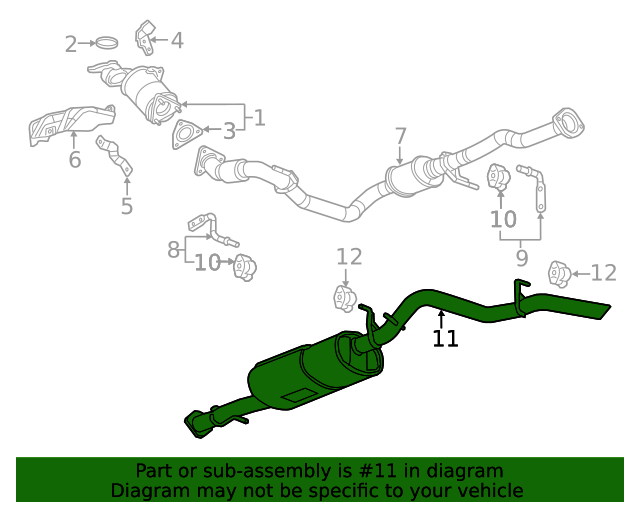 2
4
1
3
6
5
7
10
9
8
10
12
12
11

Part or sub-assembly is #11 in diagram
Diagram may not be specific to your vehicle