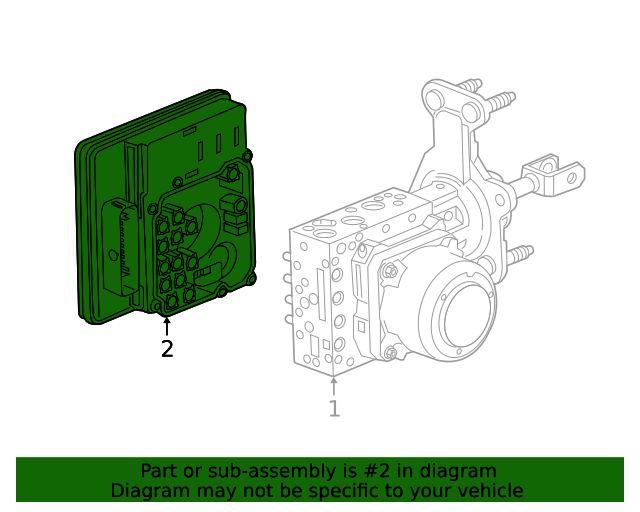 2

1

Part or sub-assembly is #2 in diagram
Diagram may not be specific to your vehicle