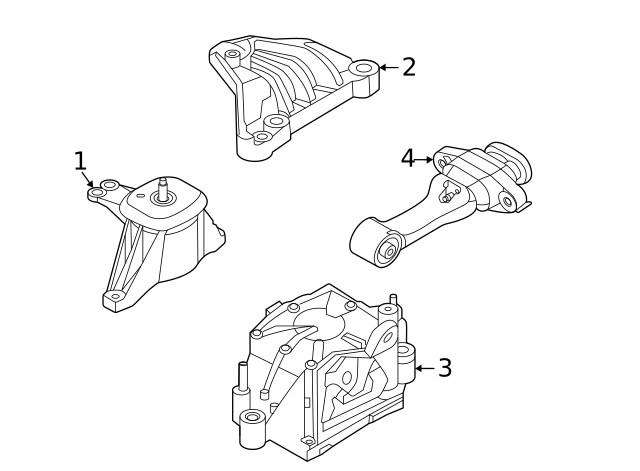 2
1
4
3