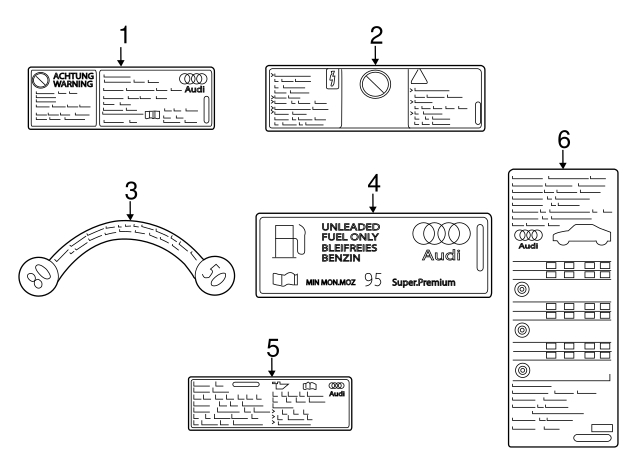 1
ACHTUNG
WARNING
Audi

2

3
80
50

4
UNLEADED
FUEL ONLY
BLEIFREIES
BENZIN
Audi
MIN MON.MOZ 95 Super.Premium

5
Audi

6
Audi