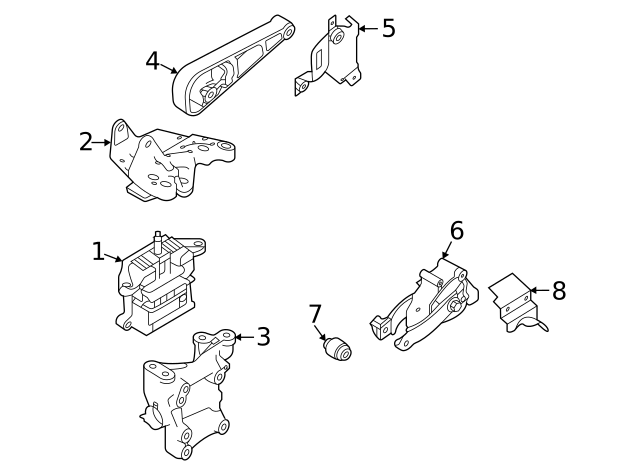 4
5
2
1
6
8
7
3