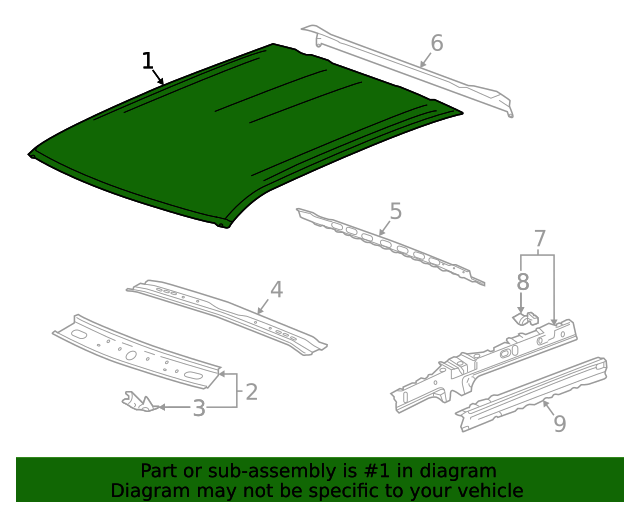 1
6
5
7
8
4
2
3
9

Part or sub-assembly is #1 in diagram
Diagram may not be specific to your vehicle