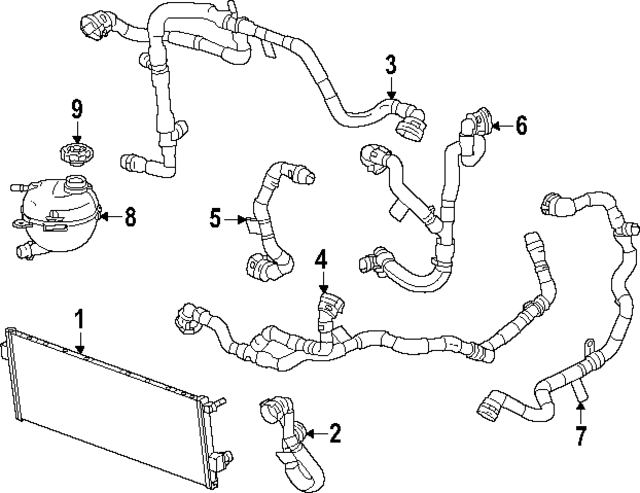 3
9
6
8
5
4
1
2
7