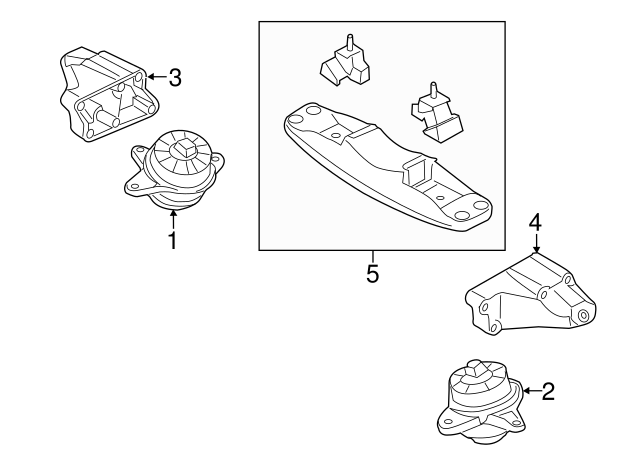 3
1
5
4
2