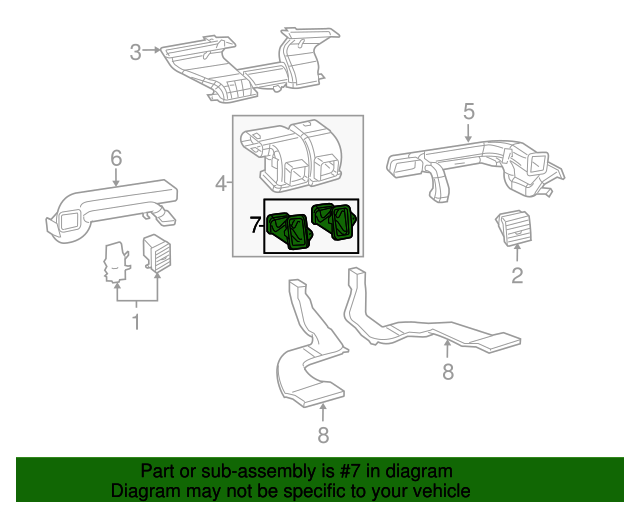 3
5
6
4
7
2
1
8
8

Part or sub-assembly is #7 in diagram
Diagram may not be specific to your vehicle