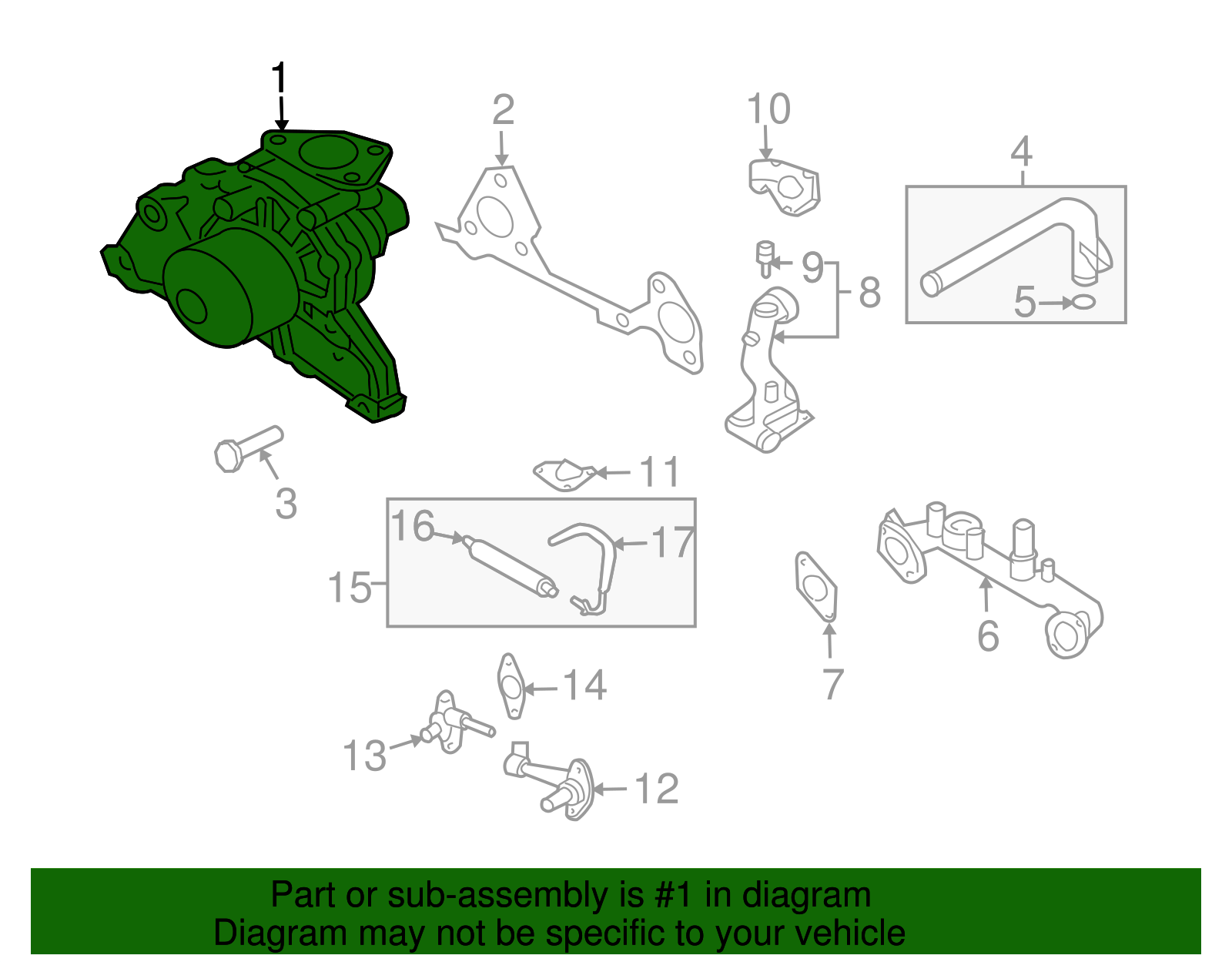 1
2
10
4
9
8
5
3
11
16
17
15
6
7
14
13
12

Part or sub-assembly is #1 in diagram
Diagram may not be specific to your vehicle