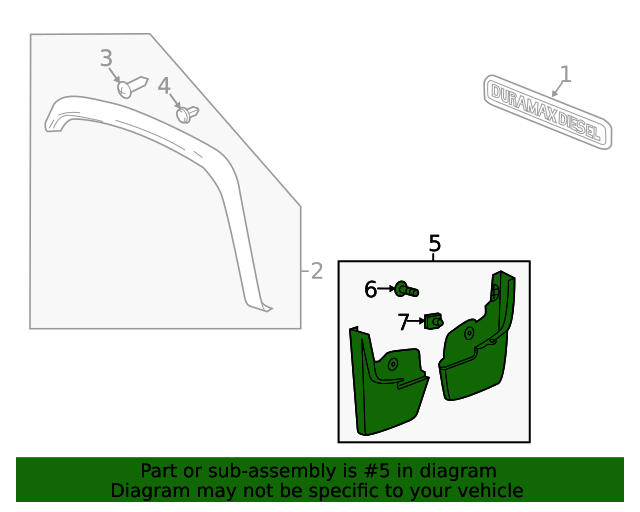 3
4
1
DURAMAX DIESEL
2
5
6
7

Part or sub-assembly is #5 in diagram
Diagram may not be specific to your vehicle