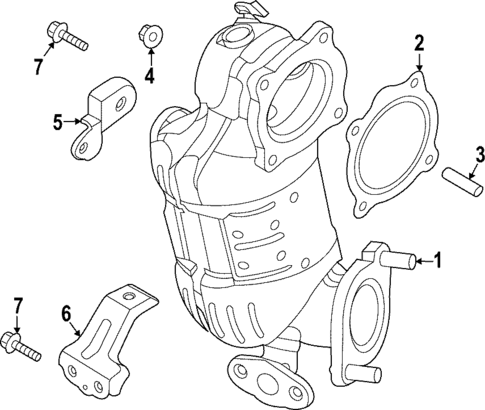 7
4
2
5
3
1
7
6