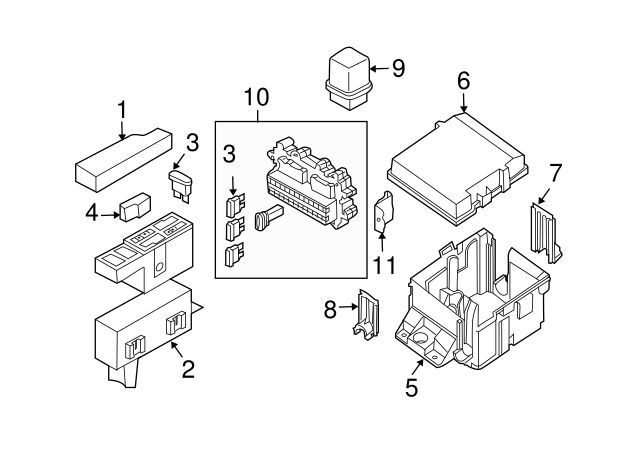 1
3
4
2
10
3
9
6
7
11
8
5