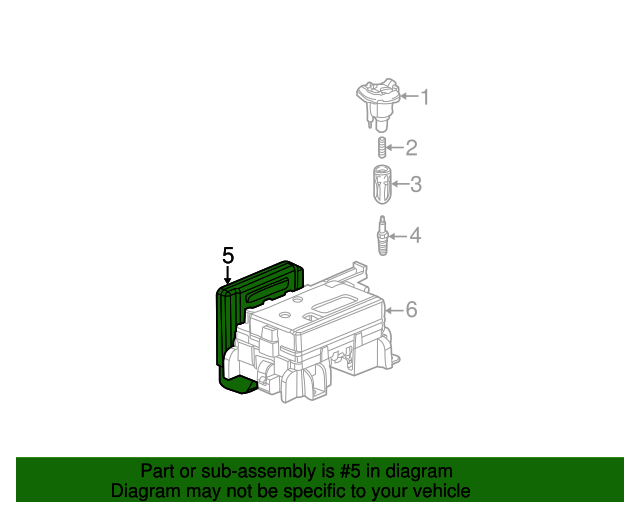 1
2
3
4
5
6

Part or sub-assembly is #5 in diagram
Diagram may not be specific to your vehicle