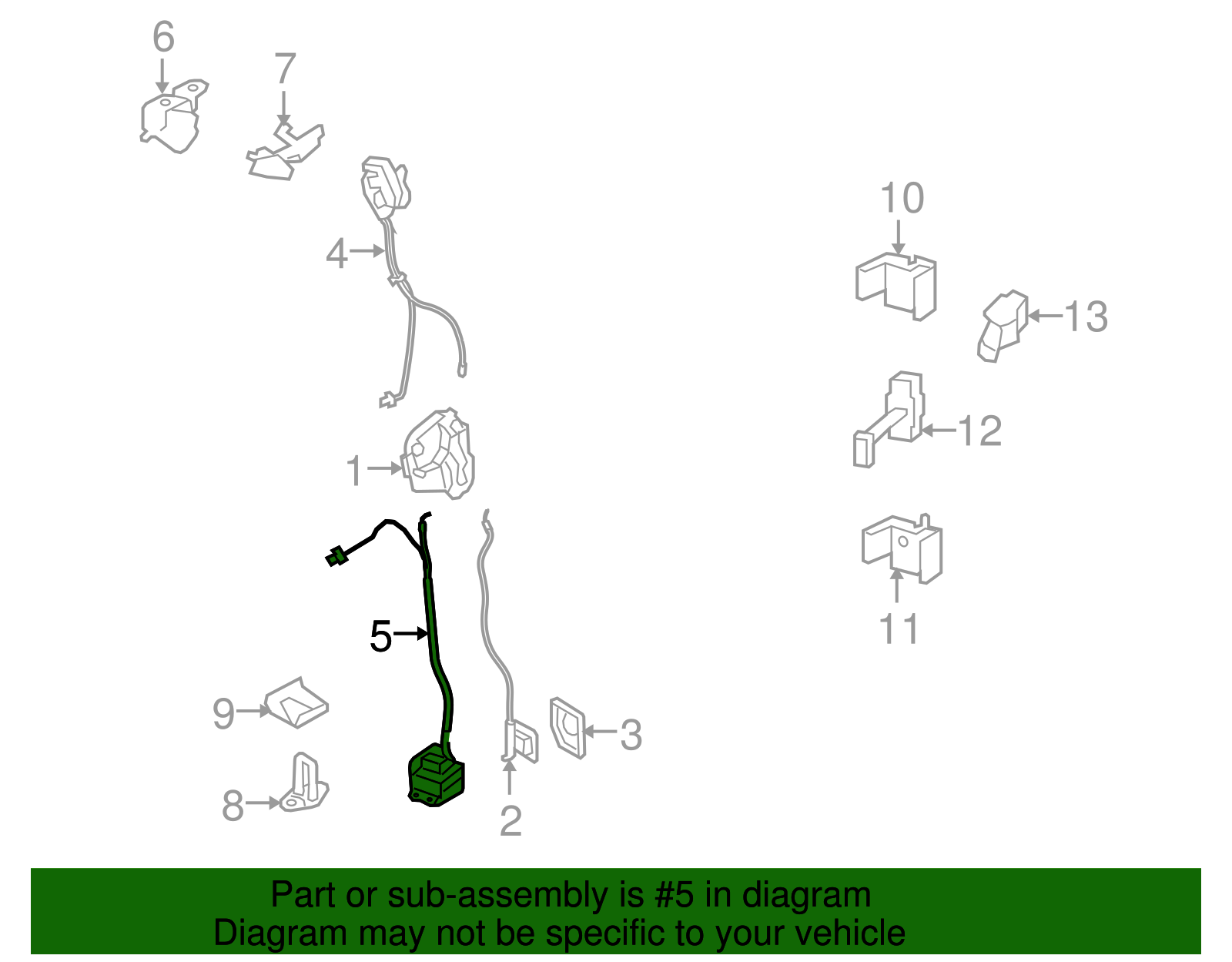 6
7
4
10
13
12
1
11
5
9
3
8
2

Part or sub-assembly is #5 in diagram
Diagram may not be specific to your vehicle