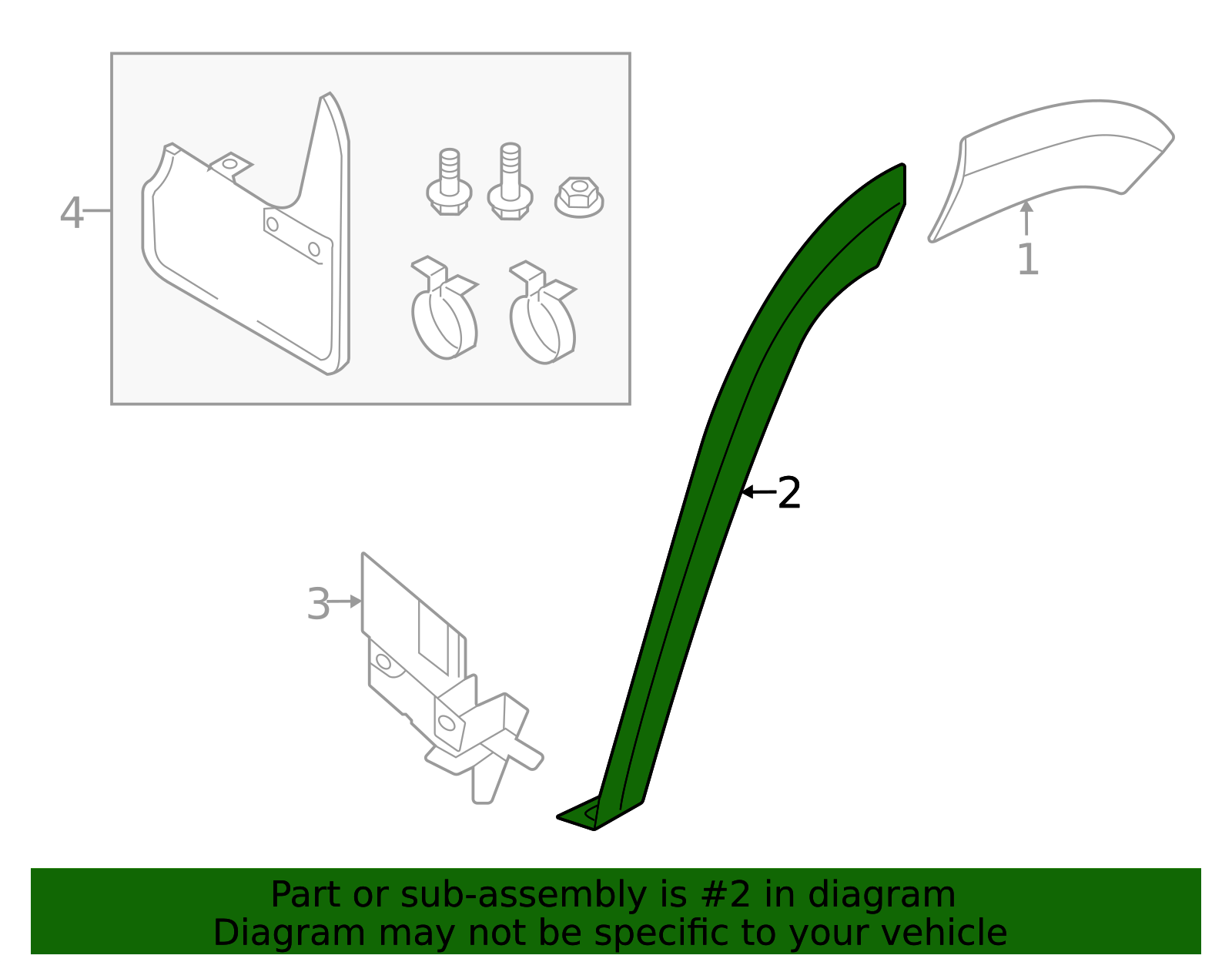 4

1

2

3

Part or sub-assembly is #2 in diagram
Diagram may not be specific to your vehicle