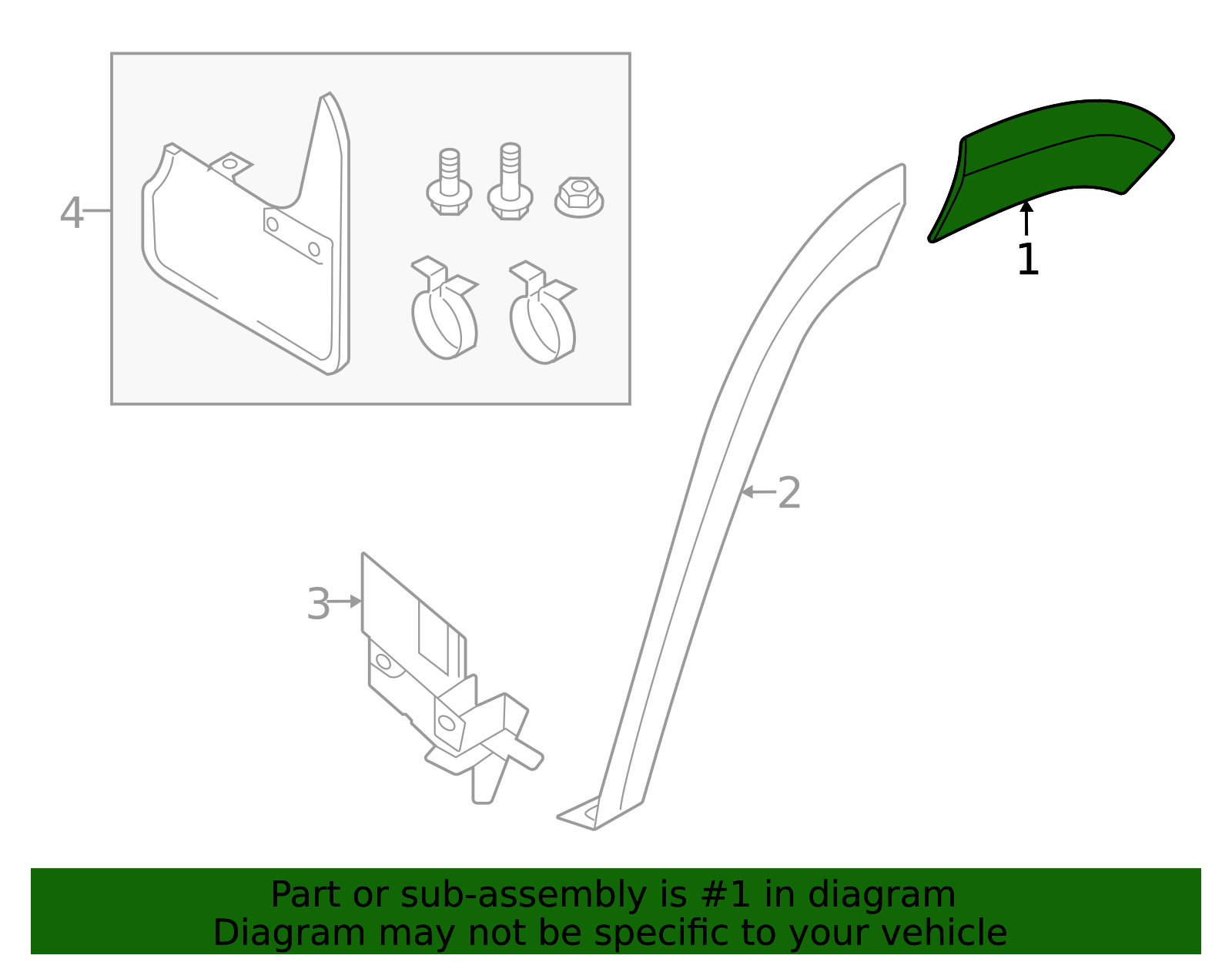 4

1

2

3

Part or sub-assembly is #1 in diagram
Diagram may not be specific to your vehicle