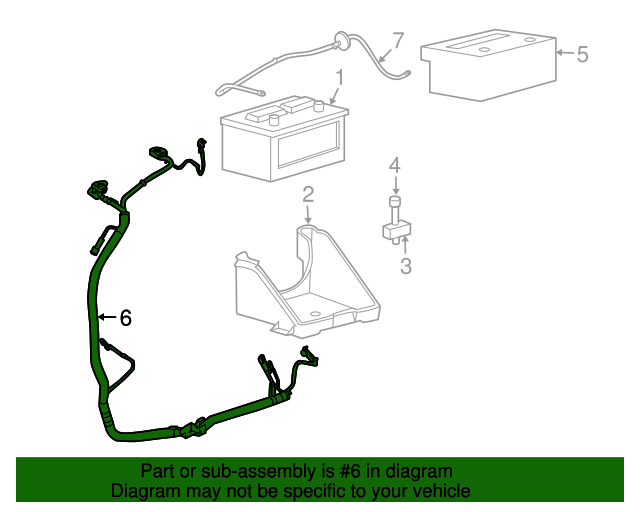 7
5
1
4
2
3
6

Part or sub-assembly is #6 in diagram
Diagram may not be specific to your vehicle