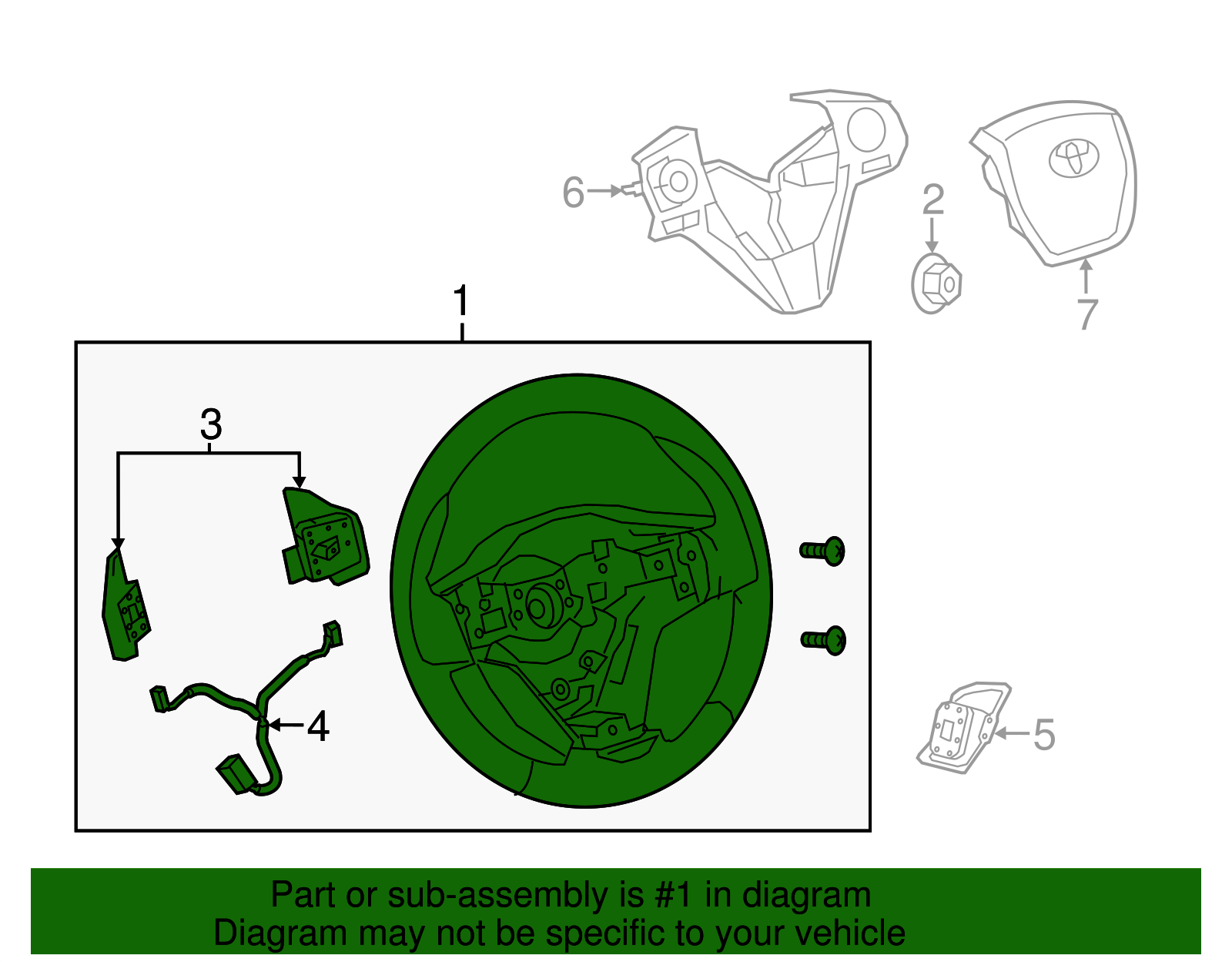 6
2
7
1
3
4
5

Part or sub-assembly is #1 in diagram
Diagram may not be specific to your vehicle